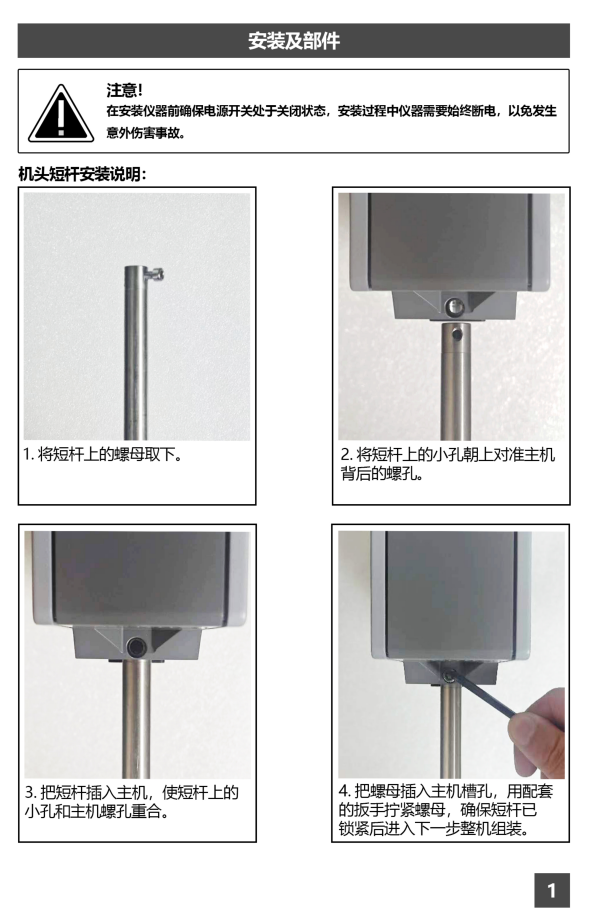 安装及部件

注意!
在安装仪器前确保电源开关处于关闭状态，安装过程中仪器需要始终断电，以免发生意外伤害事故。

机头短杆安装说明:

1. 将短杆上的螺母取下。

2. 将短杆上的小孔朝上对准主机背后的螺孔。

3. 把短杆插入主机，使短杆上的小孔和主机螺孔重合。

4. 把螺母插入主机槽孔，用配套的扳手拧紧螺母，确保短杆已锁紧后进入下一步整机组装。

1