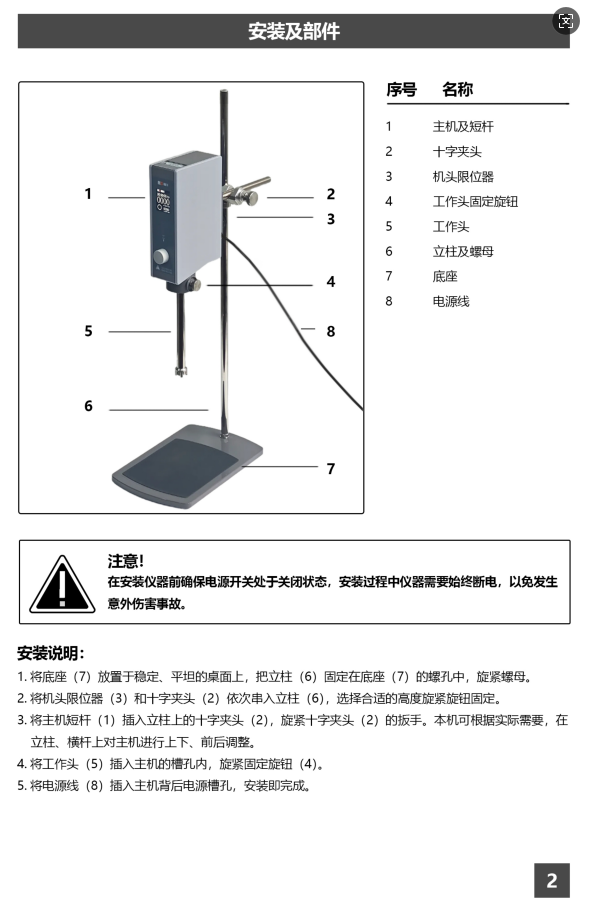 安装及部件

1
2
3
4
5
8
6
7

| 序号 | 名称 |
|---|---|
| 1 | 主机及短杆 |
| 2 | 十字夹头 |
| 3 | 机头限位器 |
| 4 | 工作头固定旋钮 |
| 5 | 工作头 |
| 6 | 立柱及螺母 |
| 7 | 底座 |
| 8 | 电源线 |

注意!
在安装仪器前确保电源开关处于关闭状态，安装过程中仪器需要始终断电，以免发生意外伤害事故。

安装说明:
1. 将底座（7）放置于稳定、平坦的桌面上，把立柱（6）固定在底座（7）的螺孔中，旋紧螺母。
2. 将机头限位器（3）和十字夹头（2）依次串入立柱（6），选择合适的高度旋紧旋钮固定。
3. 将主机短杆（1）插入立柱上的十字夹头（2），旋紧十字夹头（2）的扳手。本机可根据实际需要，在立柱、横杆上对主机进行上下、前后调整。
4. 将工作头（5）插入主机的槽孔内，旋紧固定旋钮（4）。
5. 将电源线（8）插入主机背后电源槽孔，安装即完成。

2